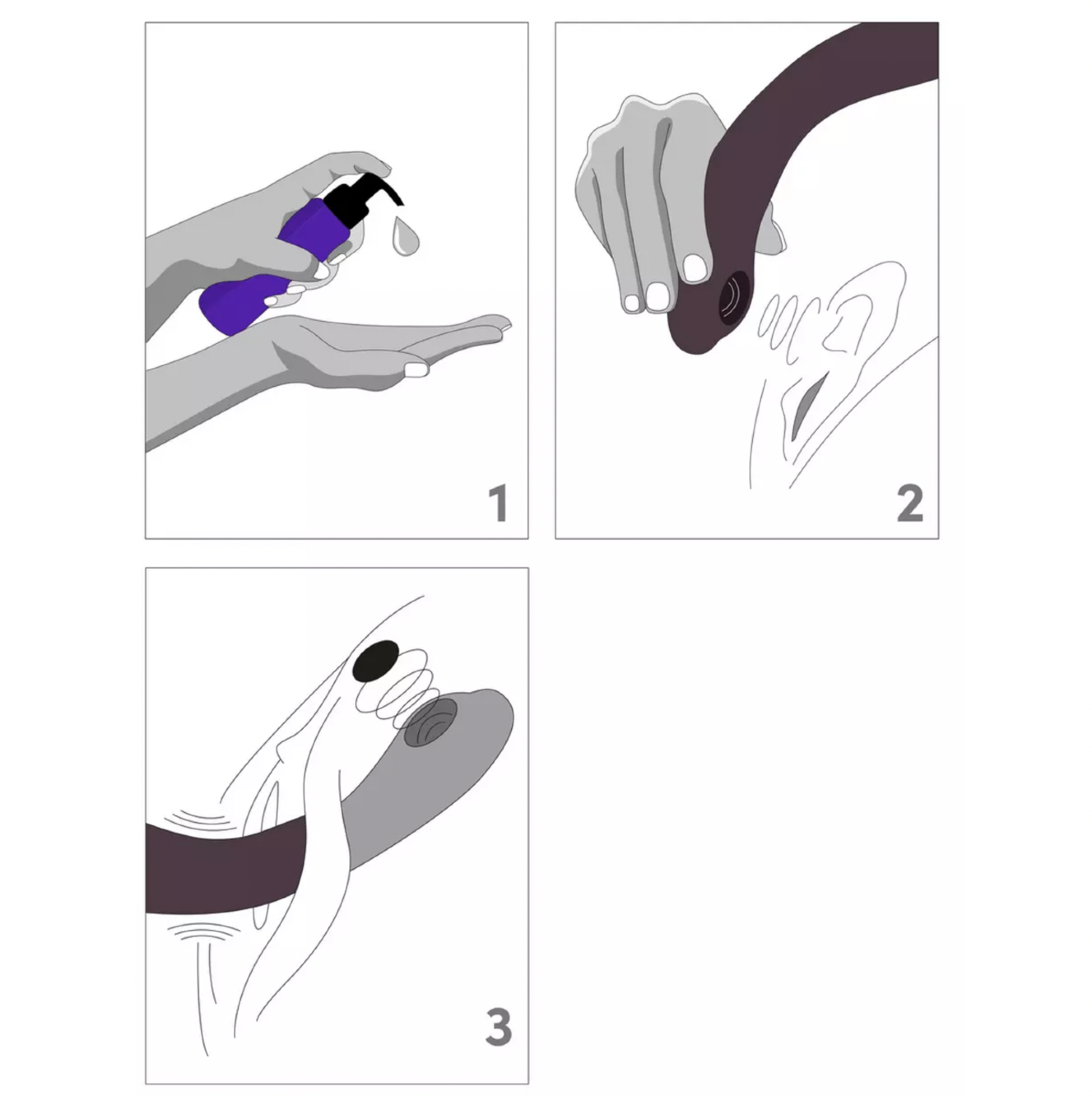 1

2

3