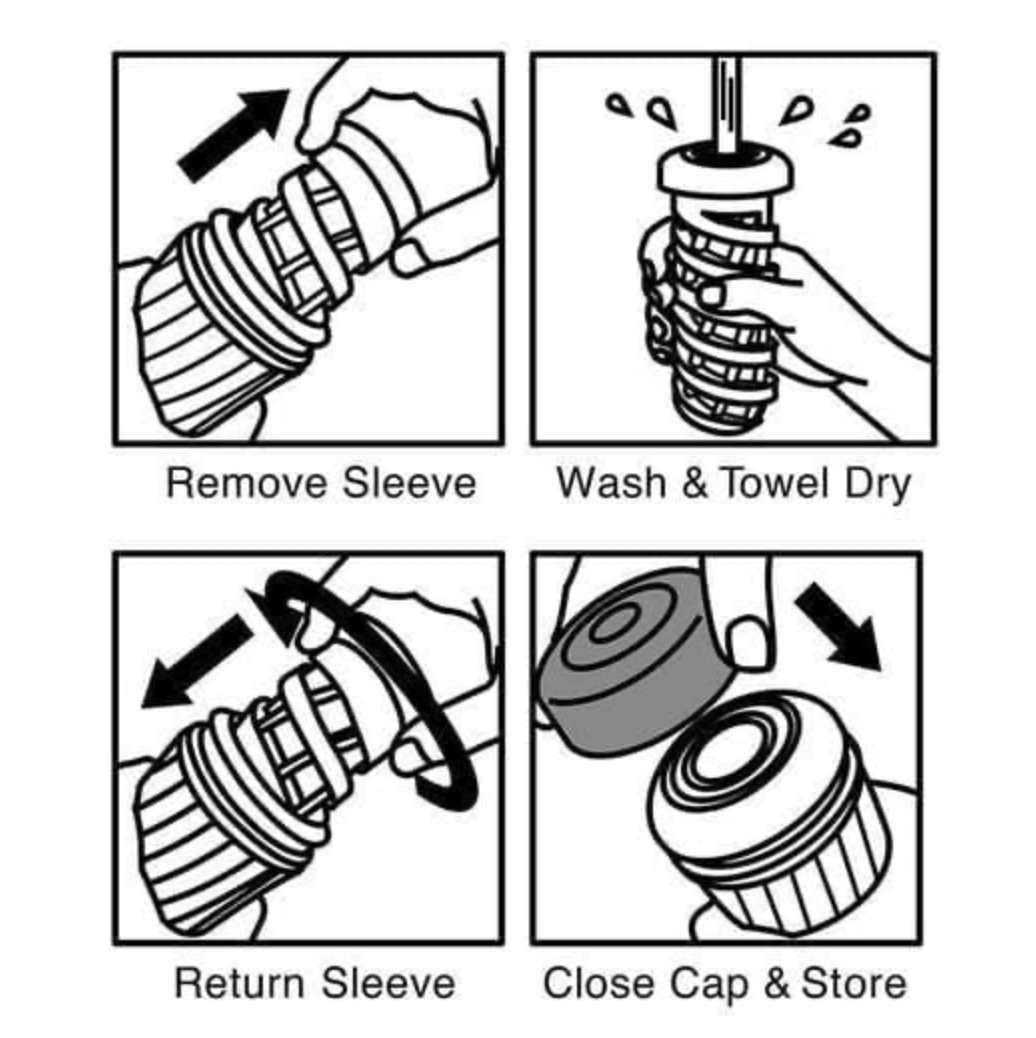 Remove Sleeve

Wash & Towel Dry

Return Sleeve

Close Cap & Store