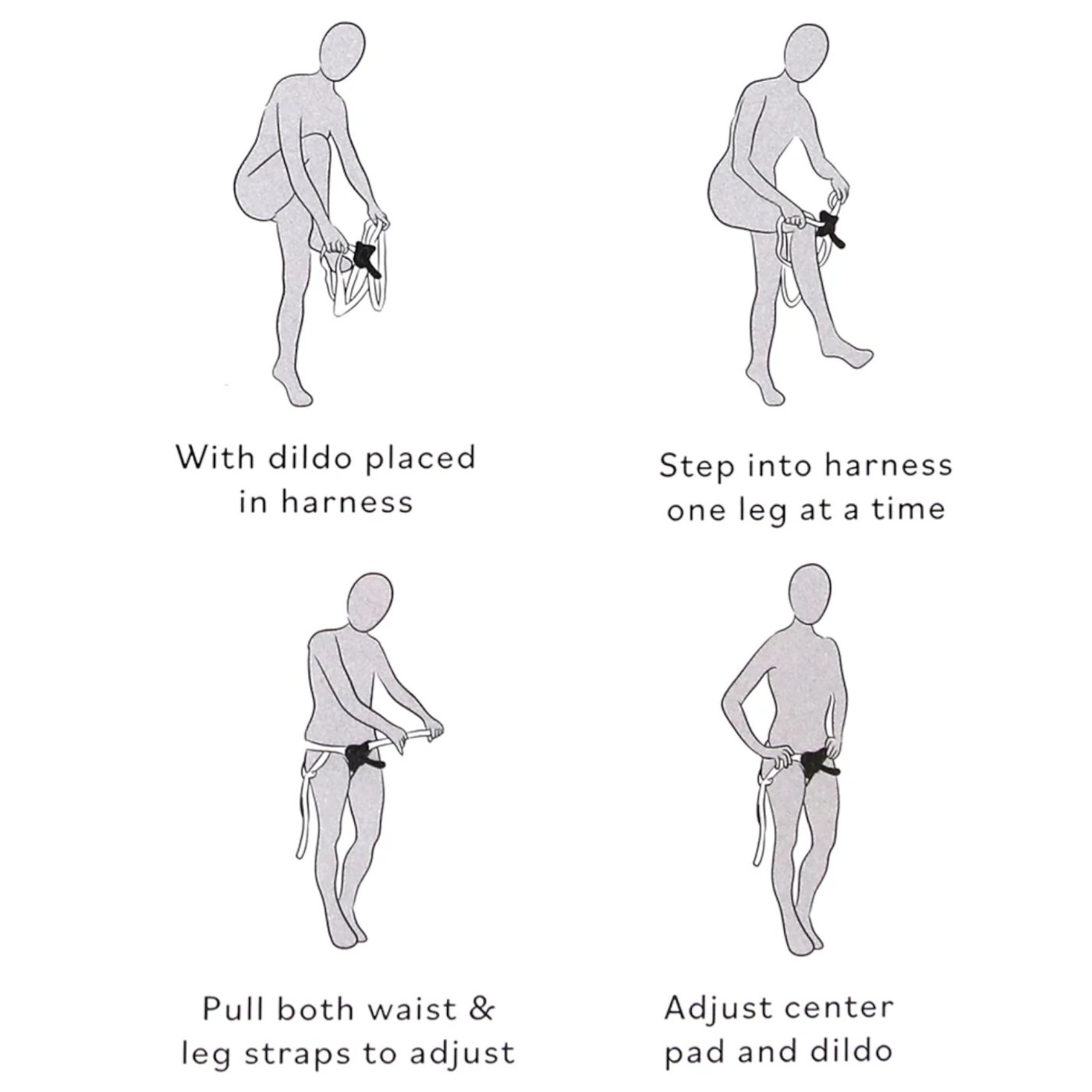 With dildo placed in harness

Step into harness one leg at a time

Pull both waist & leg straps to adjust

Adjust center pad and dildo