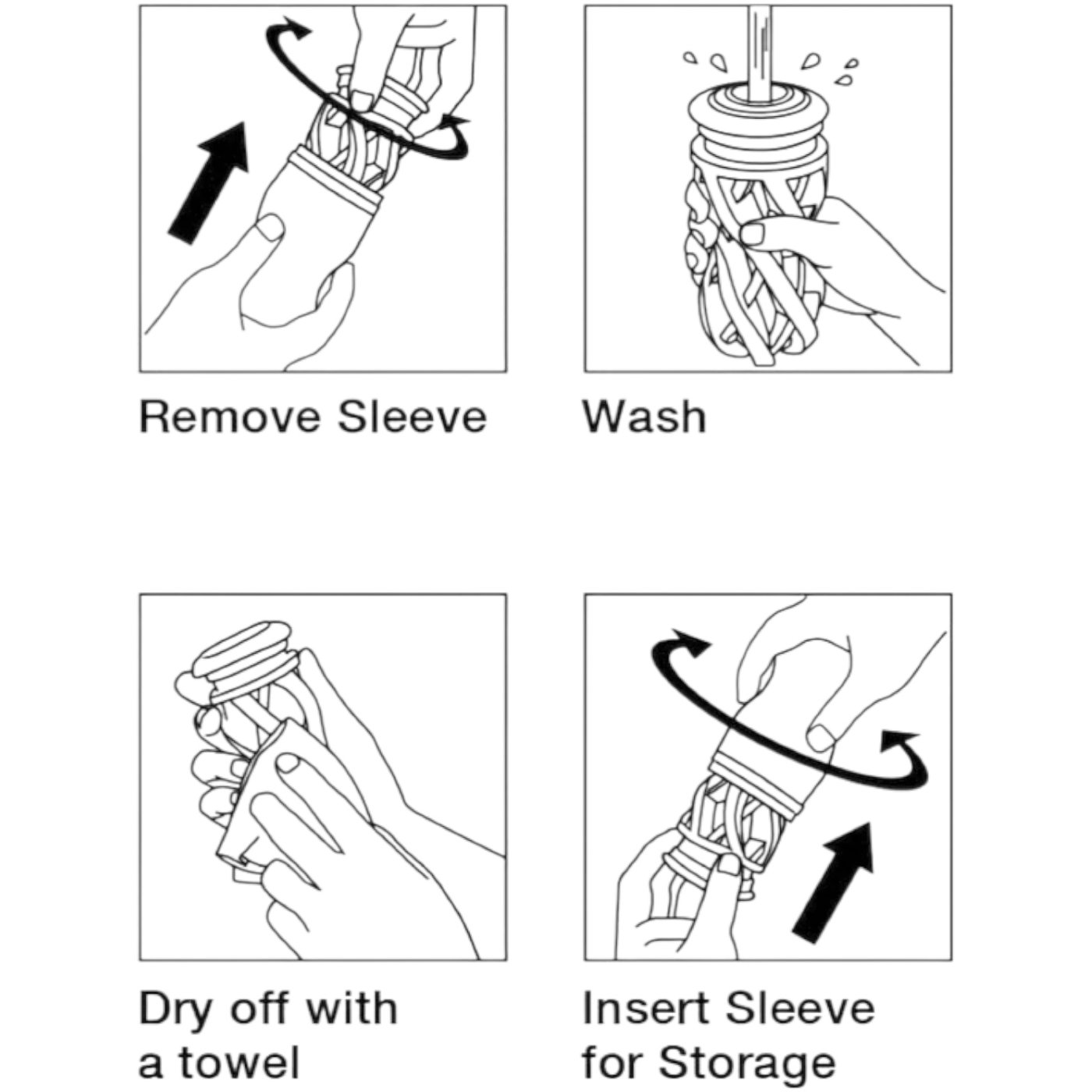 Remove Sleeve

Wash

Dry off with a towel

Insert Sleeve for Storage